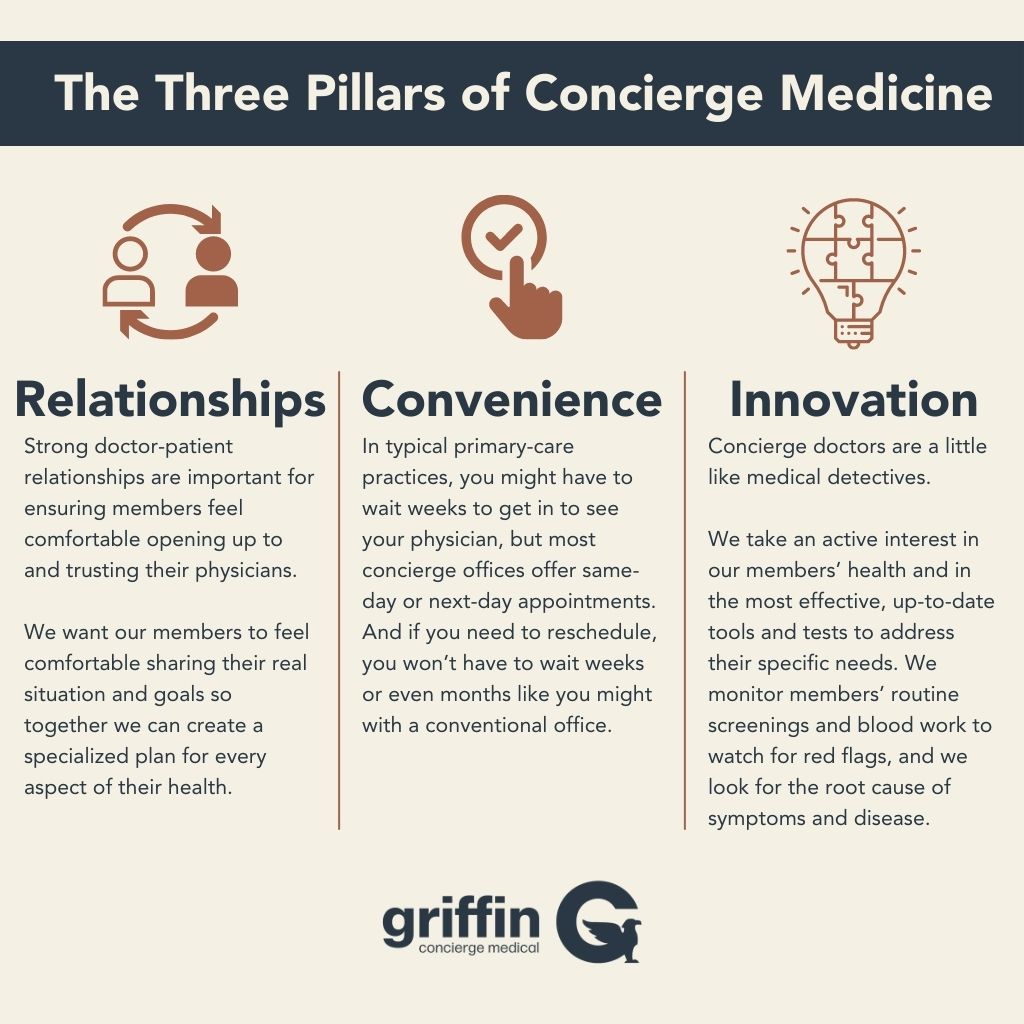 The Three Pillars of Concierge Medicine

Relationships

Strong doctor-patient relationships are important for ensuring members feel comfortable opening up to and trusting their physicians.

We want our members to feel comfortable sharing their real situation and goals so together we can create a specialized plan for every aspect of their health.

Convenience

In typical primary-care practices, you might have to wait weeks to get in to see your physician, but most concierge offices offer same-day or next-day appointments. And if you need to reschedule, you won't have to wait weeks or even months like you might with a conventional office.

Innovation

Concierge doctors are a little like medical detectives.

We take an active interest in our members' health and in the most effective, up-to-date tools and tests to address their specific needs. We monitor members' routine screenings and blood work to watch for red flags, and we look for the root cause of symptoms and disease.

griffin
concierge medical